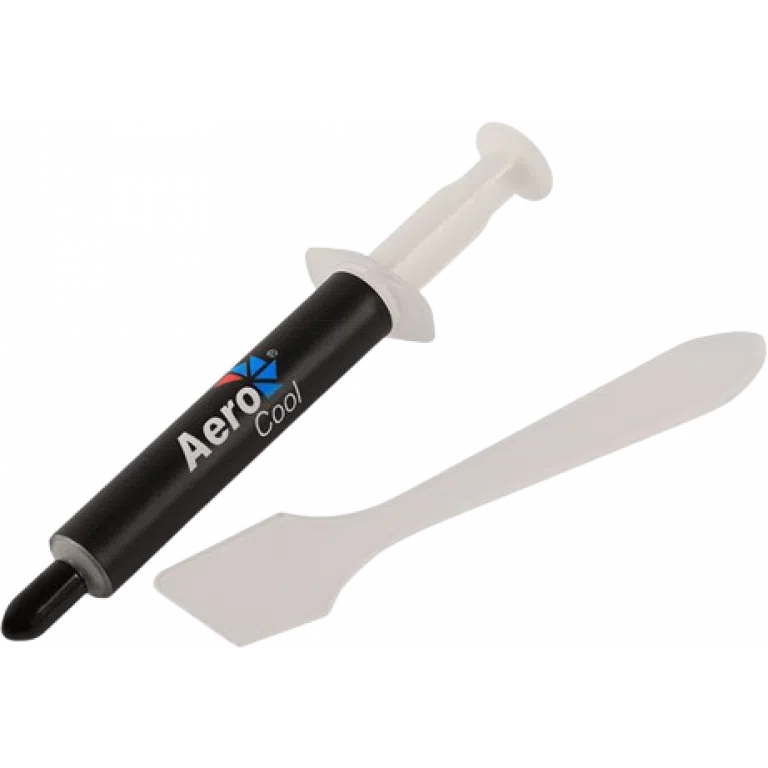 Aero Cool